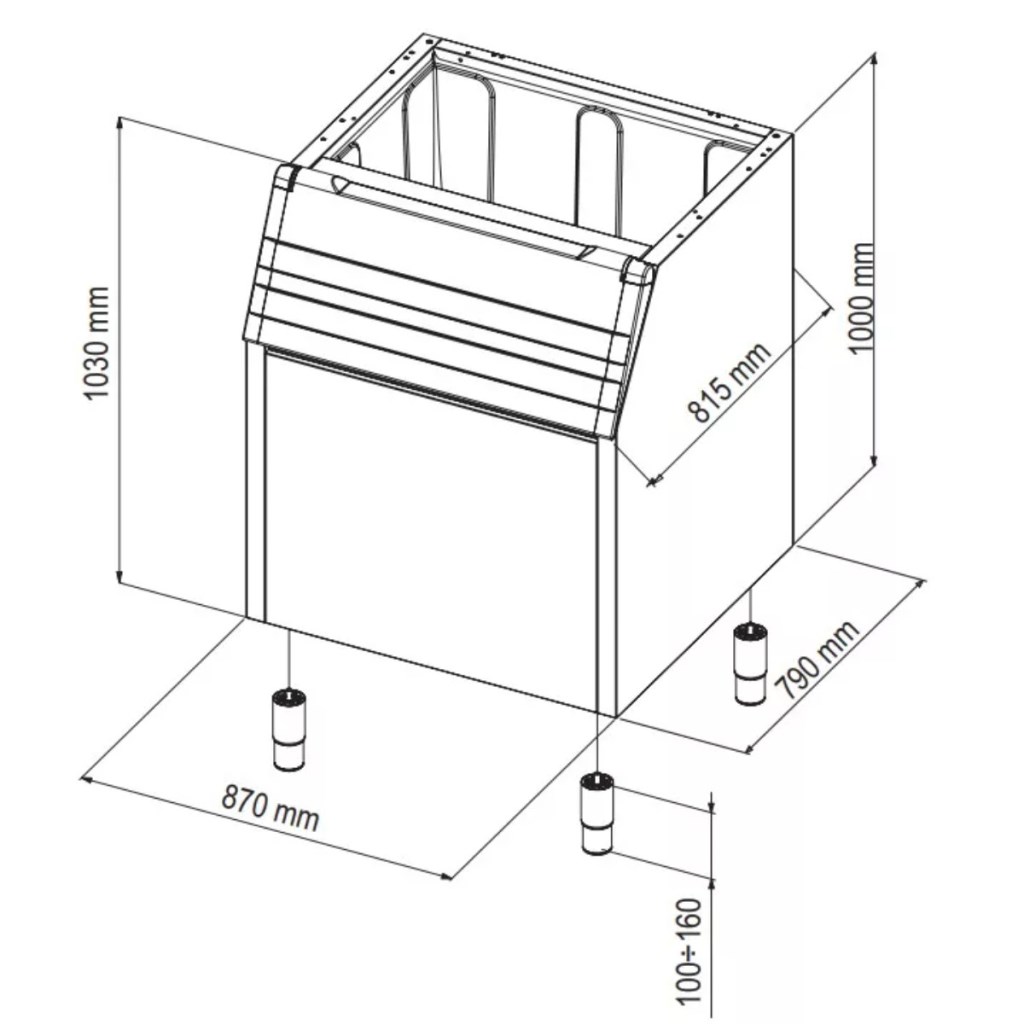 1030 mm

1000 mm

815 mm

790 mm

870 mm

100÷160